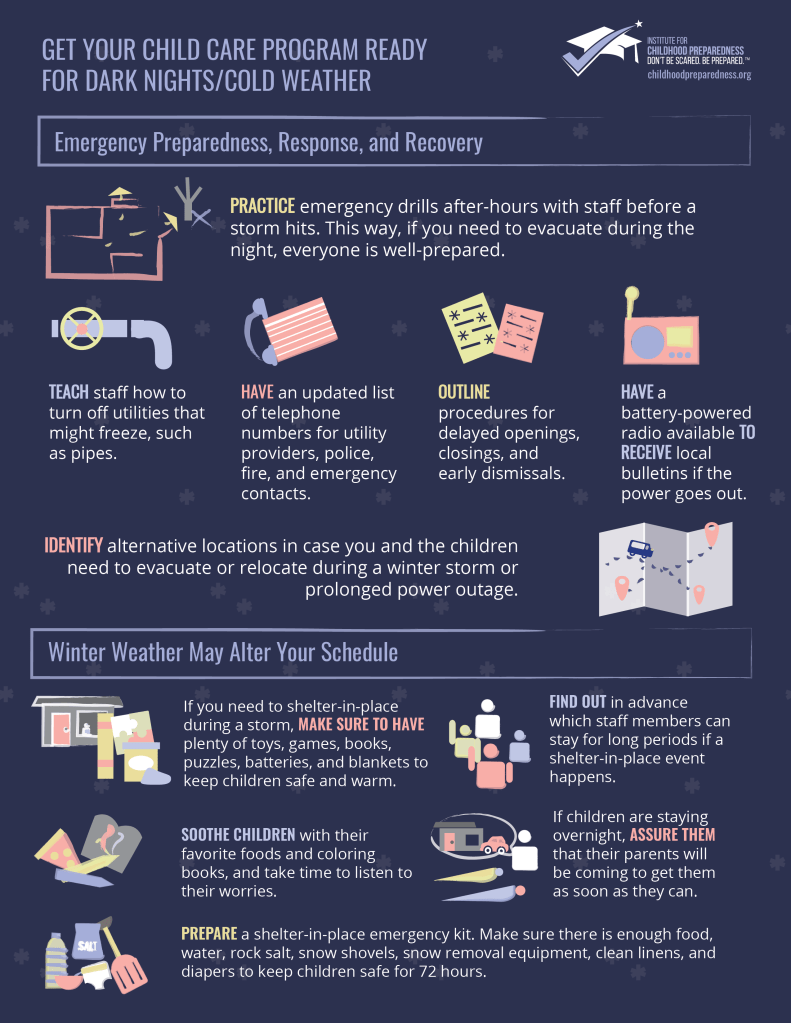 GET YOUR CHILD CARE PROGRAM READY FOR DARK NIGHTS/COLD WEATHER

INSTITUTE FOR CHILDHOOD PREPAREDNESS DON'T BE SCARED. BE PREPARED.™ childhoodpreparedness.org

Emergency Preparedness, Response, and Recovery

PRACTICE emergency drills after-hours with staff before a storm hits. This way, if you need to evacuate during the night, everyone is well-prepared.

TEACH staff how to turn off utilities that might freeze, such as pipes.

HAVE an updated list of telephone numbers for utility providers, police, fire, and emergency contacts.

OUTLINE procedures for delayed openings, closings, and early dismissals.

HAVE a battery-powered radio available TO RECEIVE local bulletins if the power goes out.

IDENTIFY alternative locations in case you and the children need to evacuate or relocate during a winter storm or prolonged power outage.

Winter Weather May Alter Your Schedule

If you need to shelter-in-place during a storm, MAKE SURE TO HAVE plenty of toys, games, books, puzzles, batteries, and blankets to keep children safe and warm.

FIND OUT in advance which staff members can stay for long periods if a shelter-in-place event happens.

SOOTHE CHILDREN with their favorite foods and coloring books, and take time to listen to their worries.

If children are staying overnight, ASSURE THEM that their parents will be coming to get them as soon as they can.

SALT

PREPARE a shelter-in-place emergency kit. Make sure there is enough food, water, rock salt, snow shovels, snow removal equipment, clean linens, and diapers to keep children safe for 72 hours.