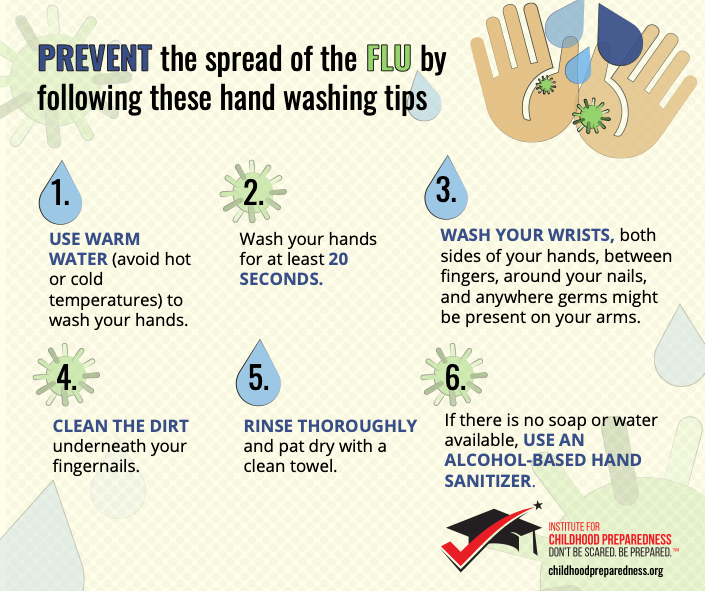 PREVENT the spread of the FLU by following these hand washing tips

1.

USE WARM WATER (avoid hot or cold temperatures) to wash your hands.

2.

Wash your hands for at least 20 SECONDS.

3.

WASH YOUR WRISTS, both sides of your hands, between fingers, around your nails, and anywhere germs might be present on your arms.

4.

CLEAN THE DIRT underneath your fingernails.

5.

RINSE THOROUGHLY and pat dry with a clean towel.

6.

If there is no soap or water available, USE AN ALCOHOL-BASED HAND SANITIZER.

INSTITUTE FOR CHILDHOOD PREPAREDNESS
DON'T BE SCARED. BE PREPARED.™
childhoodpreparedness.org